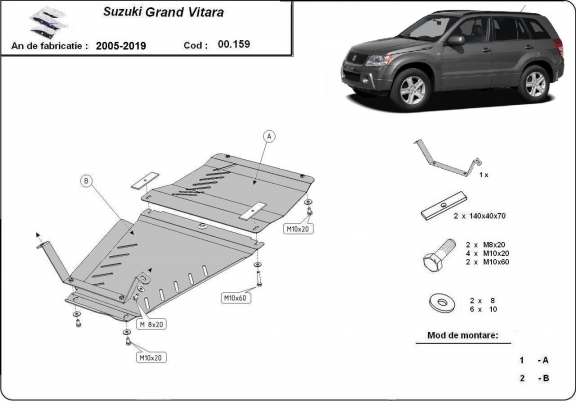 Suzuki Grand Vitara

An de fabricatie : 2005-2019 Cod : 00.159

A

B

M10x20

M10x60

M 8x20

M10x20

1 x

2 x 140x40x70

2 x M8x20
4 x M10x20
2 x M10x60

2 x 8
6 x 10

Mod de montare:

1 - A

2 - B